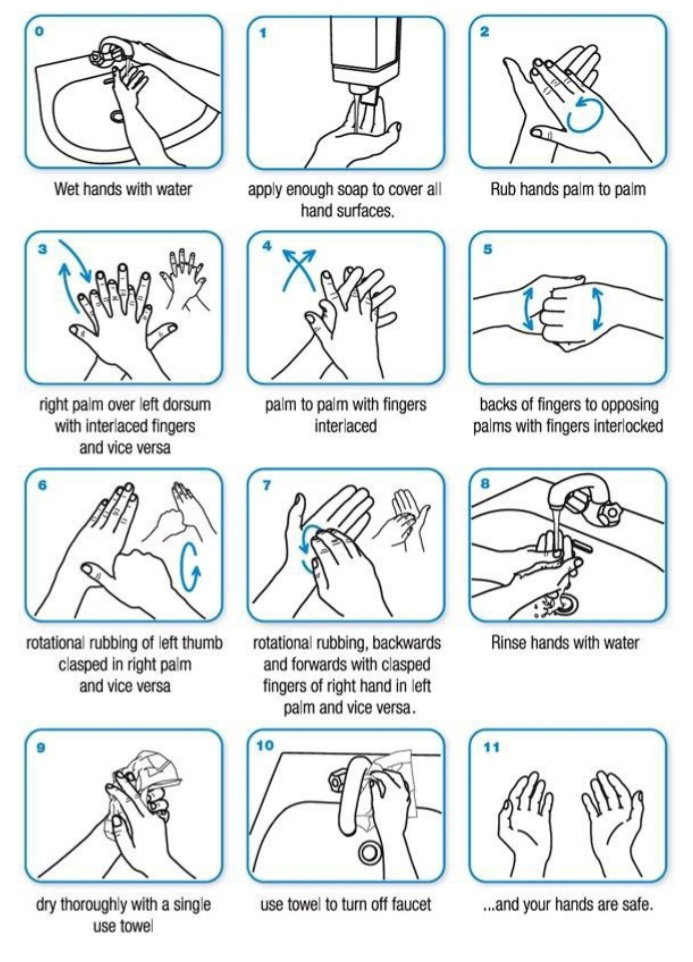 0

Wet hands with water

1

apply enough soap to cover all hand surfaces.

2

Rub hands palm to palm

3

right palm over left dorsum with interlaced fingers and vice versa

4

palm to palm with fingers interlaced

5

backs of fingers to opposing palms with fingers interlocked

6

rotational rubbing of left thumb clasped in right palm and vice versa

7

rotational rubbing, backwards and forwards with clasped fingers of right hand in left palm and vice versa.

8

Rinse hands with water

9

dry thoroughly with a single use towel

10

use towel to turn off faucet

11

...and your hands are safe.